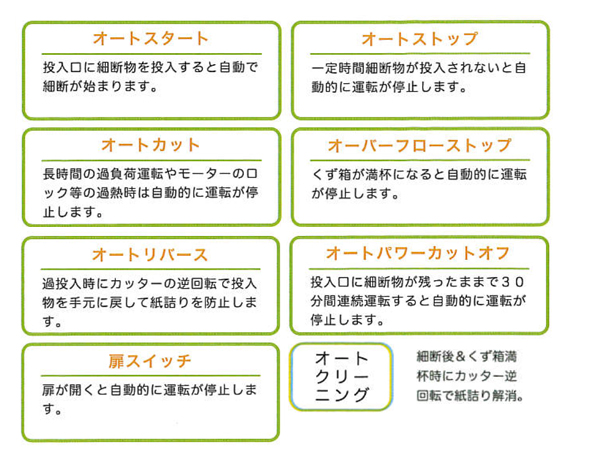 オートスタート

投入口に細断物を投入すると自動で細断が始まります。

オートカット

長時間の過負荷運転やモーターのロック等の過熱時は自動的に運転が停止します。

オートリバース

過投入時にカッターの逆回転で投入物を手元に戻して紙詰りを防止します。

扉スイッチ

扉が開くと自動的に運転が停止します。

オートストップ

一定時間細断物が投入されないと自動的に運転が停止します。

オーバーフローストップ

くず箱が満杯になると自動的に運転が停止します。

オートパワーカットオフ

投入口に細断物が残ったままで30分間連続運転すると自動的に運転が停止します。

オートクリーニング

細断後&くず箱満杯時にカッター逆回転で紙詰り解消。